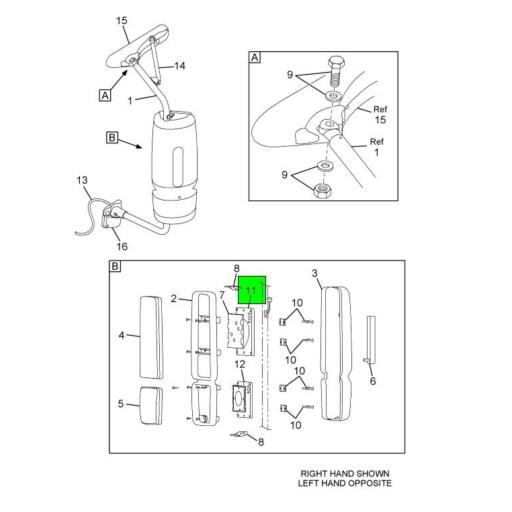 15
14
A
1
B
13
16

A
9
Ref
15
Ref
1
9

B
8
11
3
2
7
10
4
10
12
10
6
5
10
8

RIGHT HAND SHOWN
LEFT HAND OPPOSITE