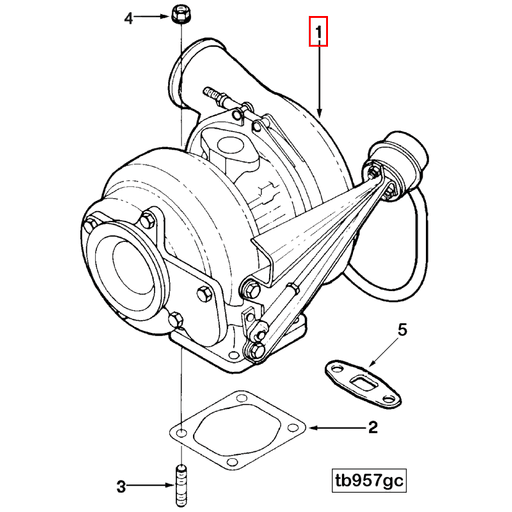 4
1
5
2
3
tb957gc