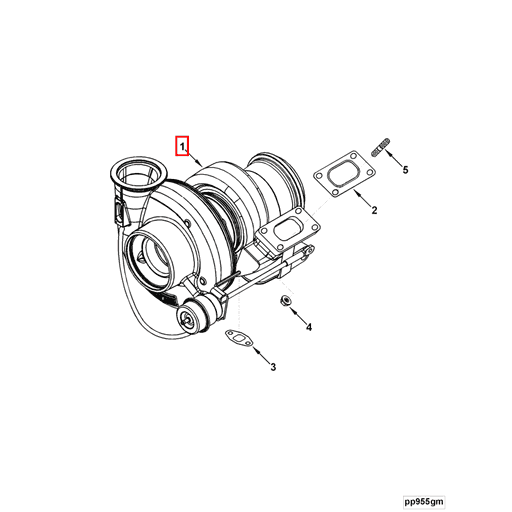 1
5
2
4
3
pp955gm