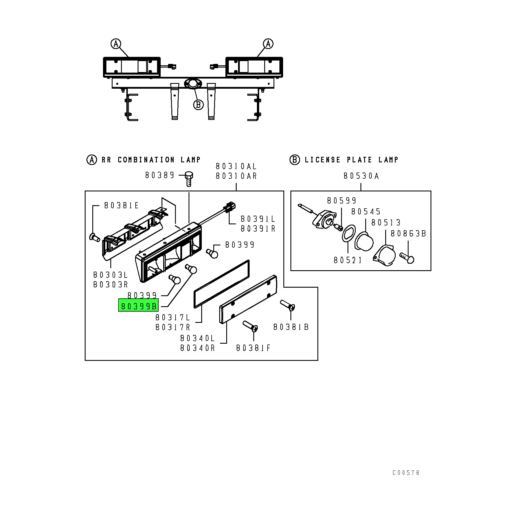 A
A
B

A RR COMBINATION LAMP
80389
80310AL
80310AR
80381E
80391L
80391R
80399
80303L
80303R
80399
80399B
80317L
80317R
80340L
80340R
80381B
80381F

B LICENSE PLATE LAMP
80530A
80599
80545
80513
80863B
80521

C00578