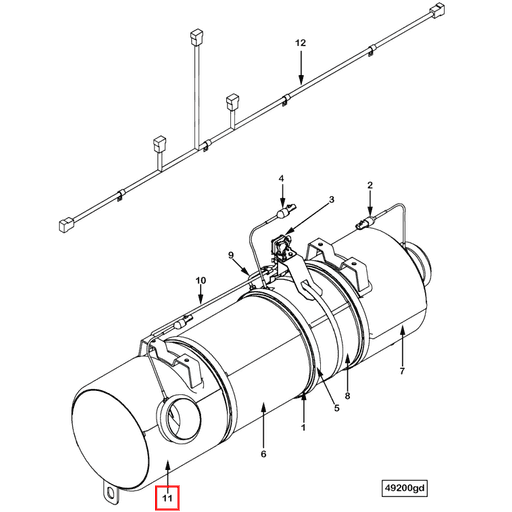 12
4
3
2
9
10
7
8
5
1
6
11
49200gd