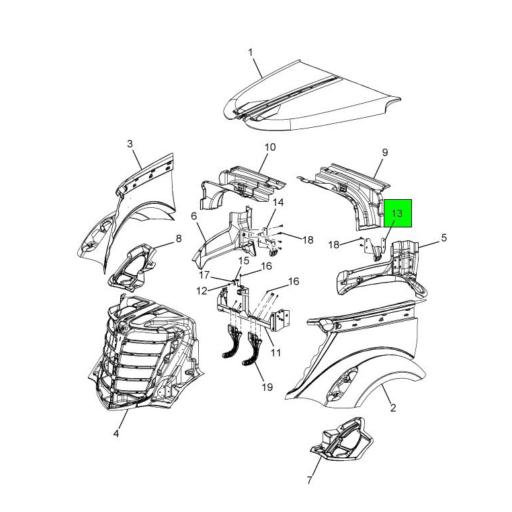 1
3
10
9
14
13
6
18
18
5
8
15
16
17
12
16
11
19
2
4
7