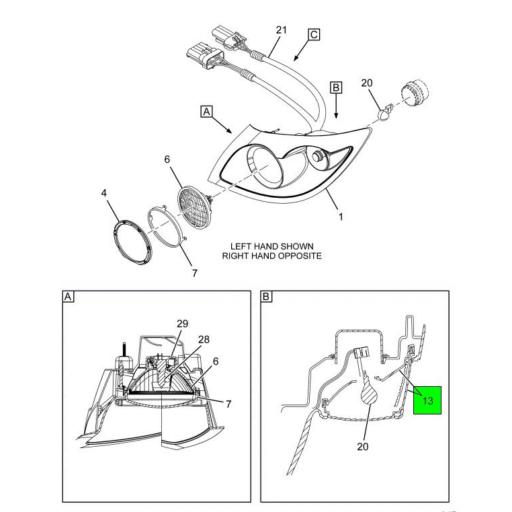 21
C
B
20
A
6
4
1
7
LEFT HAND SHOWN
RIGHT HAND OPPOSITE

A
29
28
6
7

B
13
20