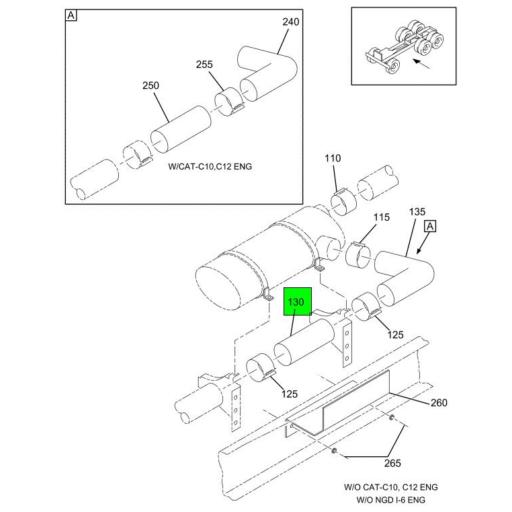 A

240

255

250

W/CAT-C10,C12 ENG

110

115

135

A

130

125

125

260

265

W/O CAT-C10, C12 ENG
W/O NGD I-6 ENG