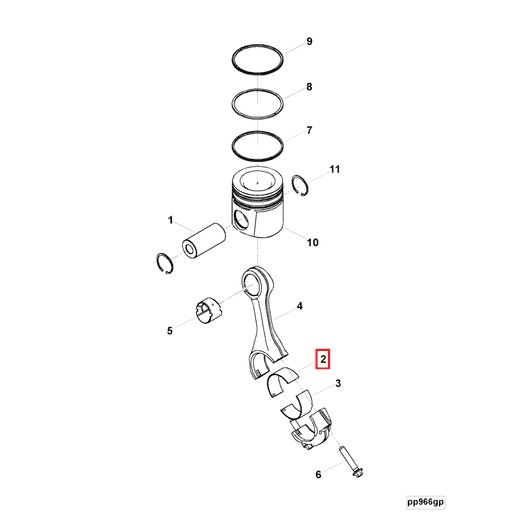 9
8
7
11
1
10
4
5
2
3
6
pp966gp