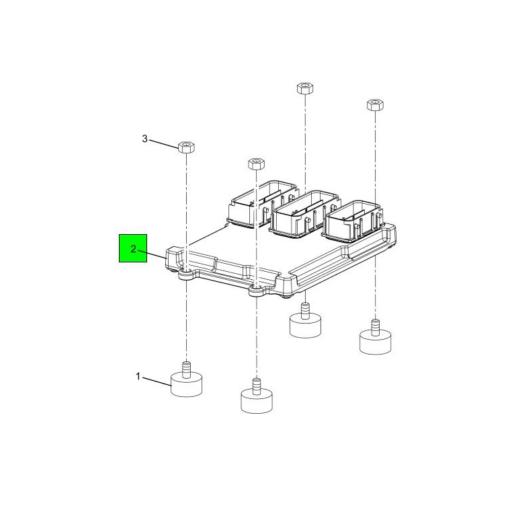 3
2
1