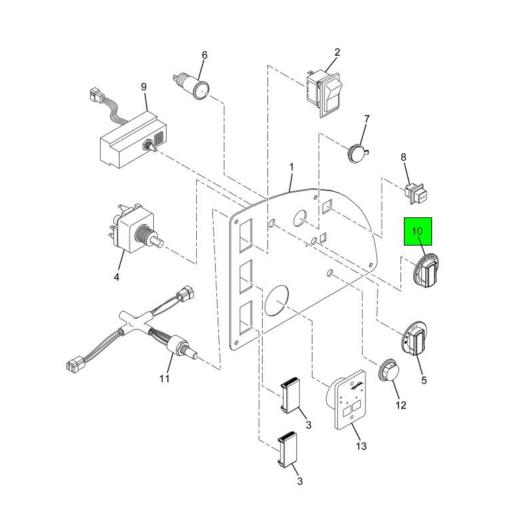 6
2
9
7
8
1
10
4
11
5
12
3
13
3