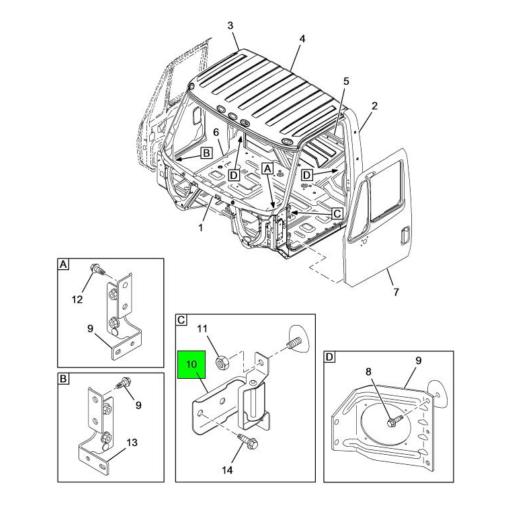 3
4
5
2
6
B
D
A
D
C
1
7
A
12
9
B
9
13
C
11
10
14
D
8
9