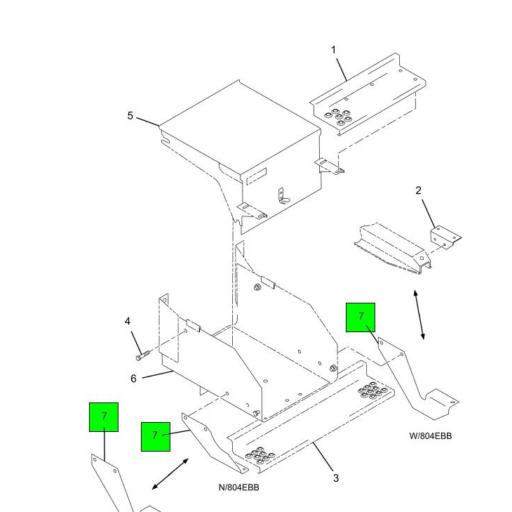 1
5
2
4
7
6
7
7
W/804EBB
3
N/804EBB