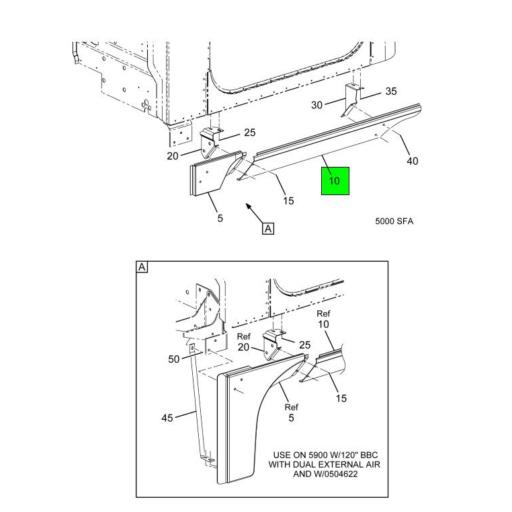 35
30
25
20
40
10
15
5
A
5000 SFA

A
Ref
10
Ref
20
25
50
15
Ref
5
45
USE ON 5900 W/120" BBC WITH DUAL EXTERNAL AIR AND W/0504622