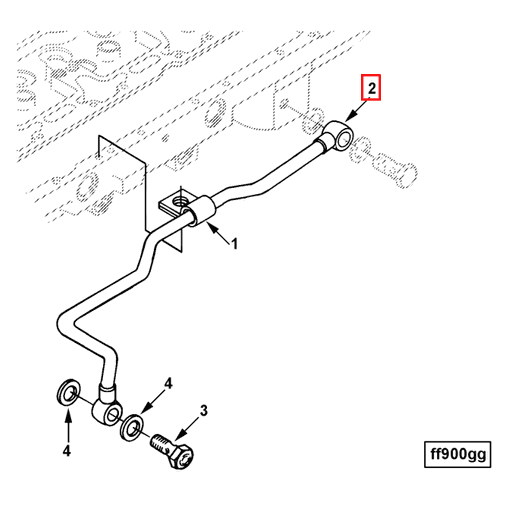 2
1
4
3
4
ff900gg