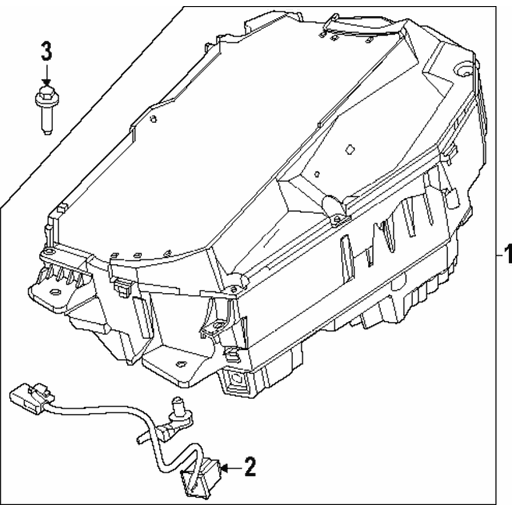 3
1
2