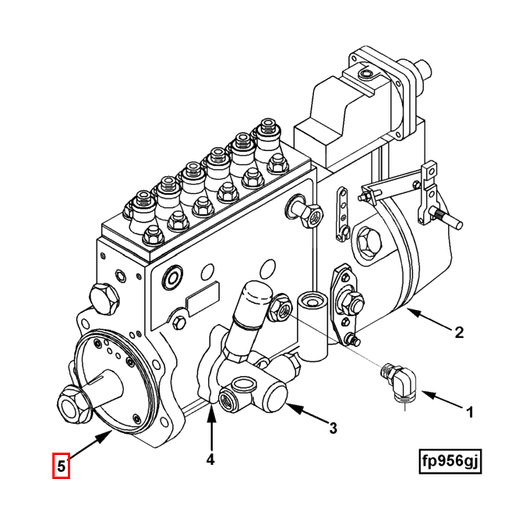 2

1

3

4

5

fp956gj