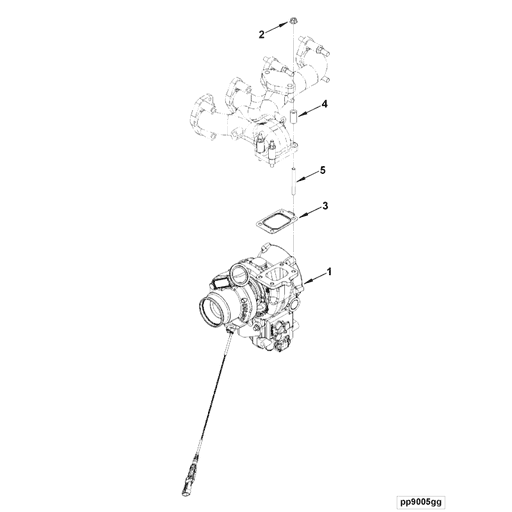 2

4

5

3

1

pp9005gg