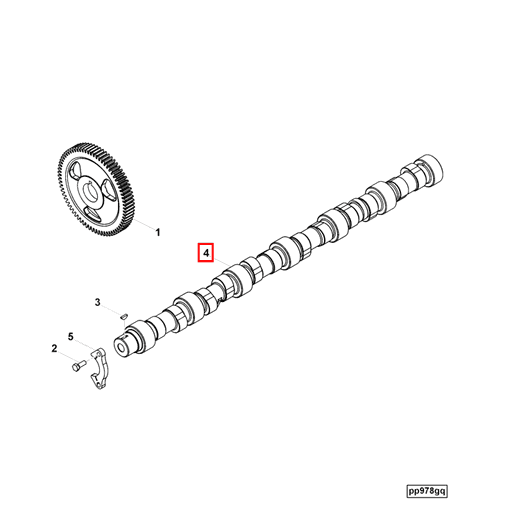 1
4
3
5
2
pp978gq