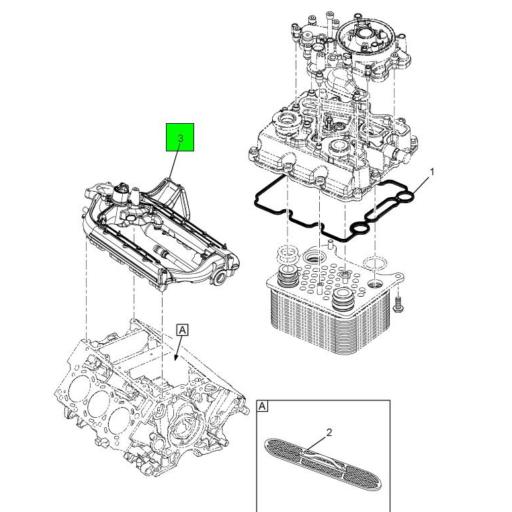 3
1
A
A
2