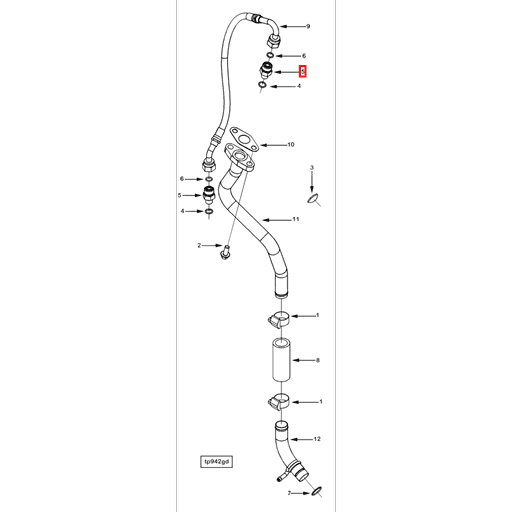 9
6
5
4
10
3
6
5
4
11
2
1
8
1
12
tp942gd
7