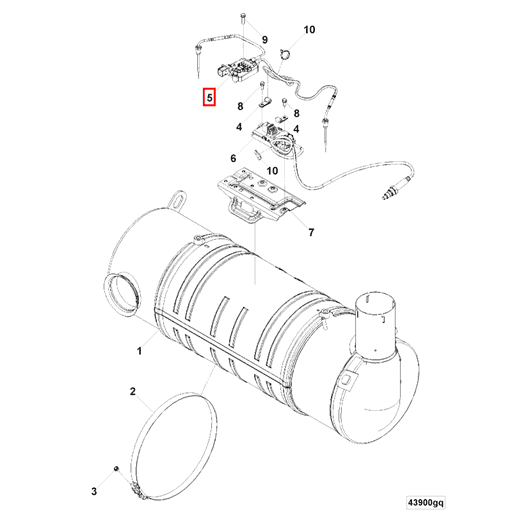 9
10
5
8
8
4
4
6
10
7
1
2
3
43900gq