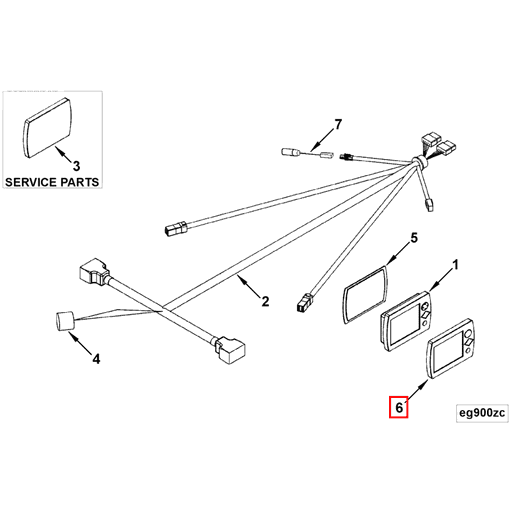 3
SERVICE PARTS
7
5
1
2
4
6
eg900zc