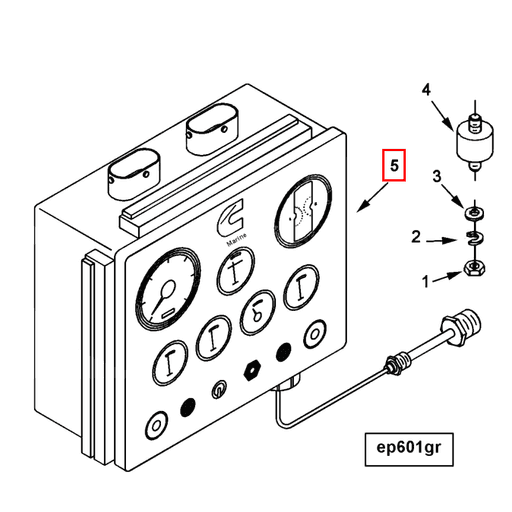 4
5
3
2
1
Marine
ep601gr