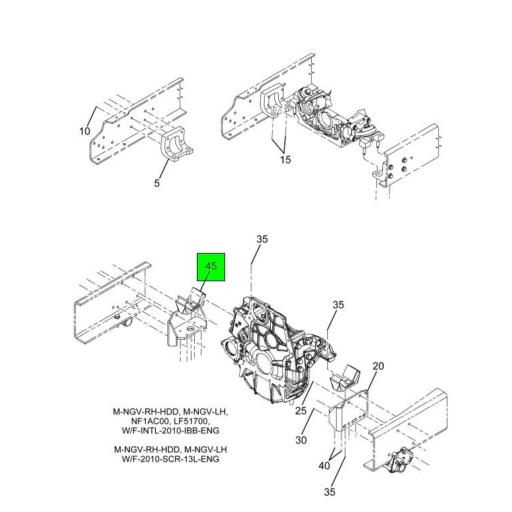 10

5

15

35

45

35

20

25

30

40

35

M-NGV-RH-HDD, M-NGV-LH, NF1AC00, LF51700, W/F-INTL-2010-IBB-ENG

M-NGV-RH-HDD, M-NGV-LH W/F-2010-SCR-13L-ENG