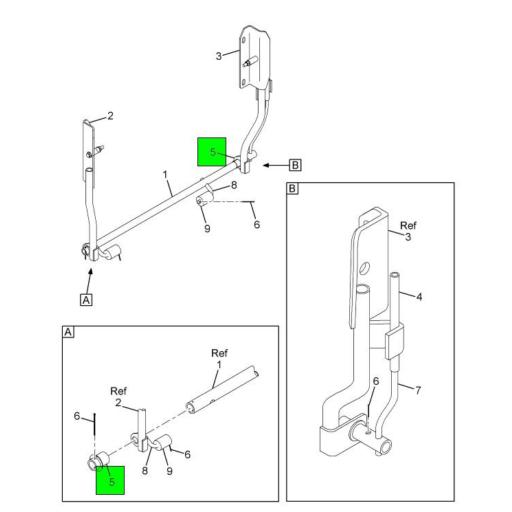 3
2
5
B
1
8
9
6
A
B
Ref
3
4
6
7
A
Ref
1
Ref
2
6
6
8
9
5