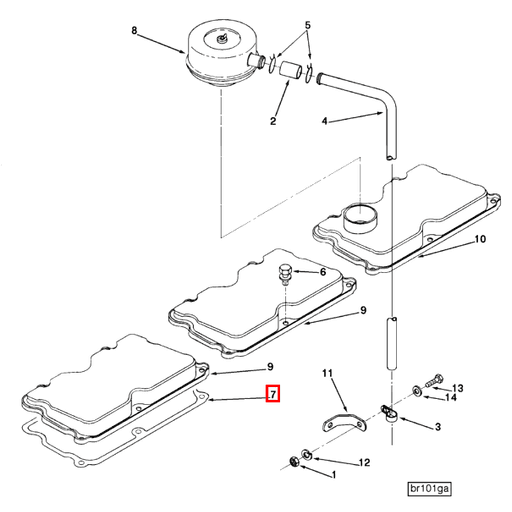 8
5
2
4
10
6
9
9
7
11
13
14
3
12
1
br101ga