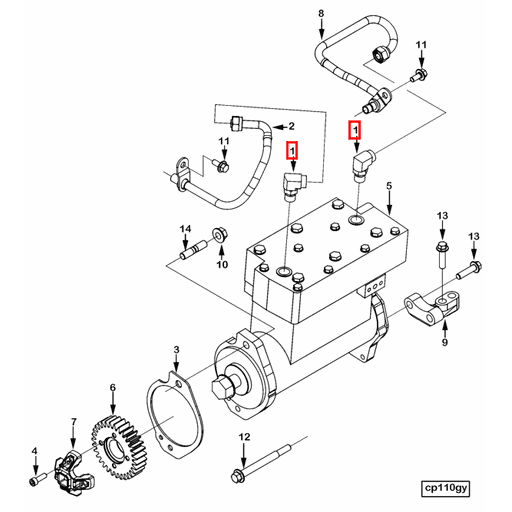 8
11
2
1
1
11
5
14
10
13
13
9
3
6
7
4
12
cp110gy