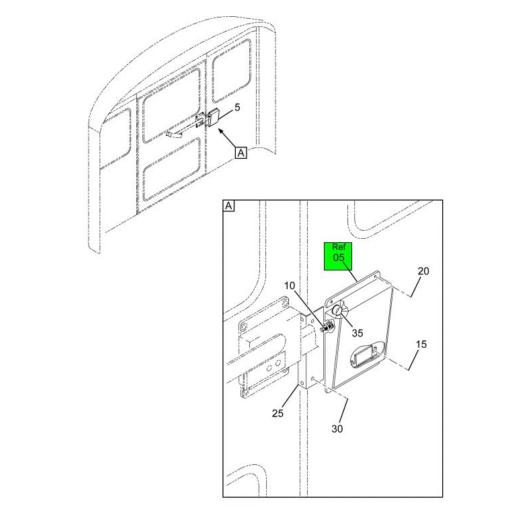 5

A

A

Ref
05

20

10

35

15

25

30