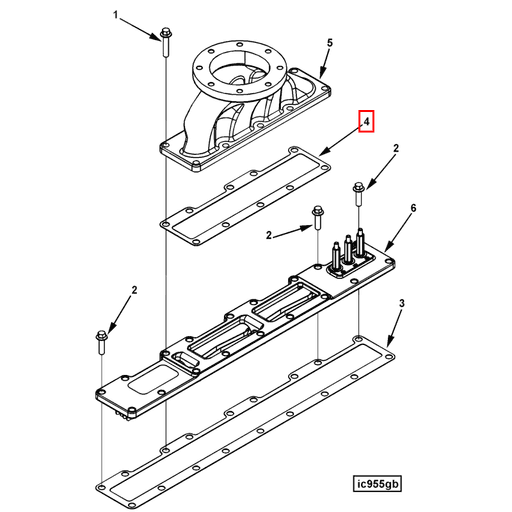 1
5
4
2
2
6
2
3
ic955gb