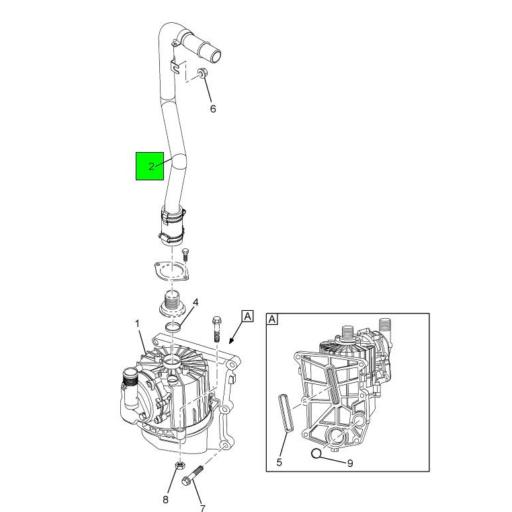 6
2
4
1
A
A
5
9
8
7