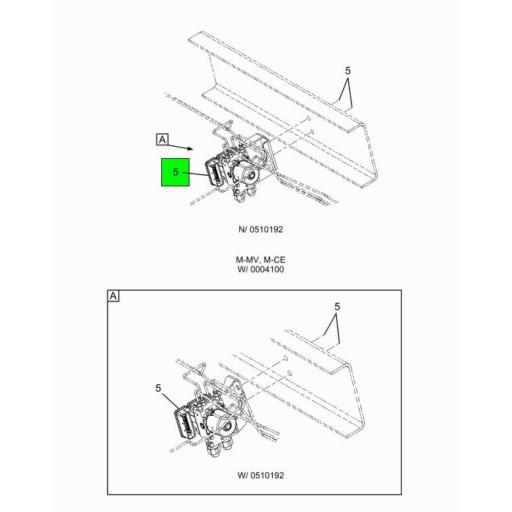 5

A

5

N/ 0510192

M-MV, M-CE
W/ 0004100

A

5

5

W/ 0510192