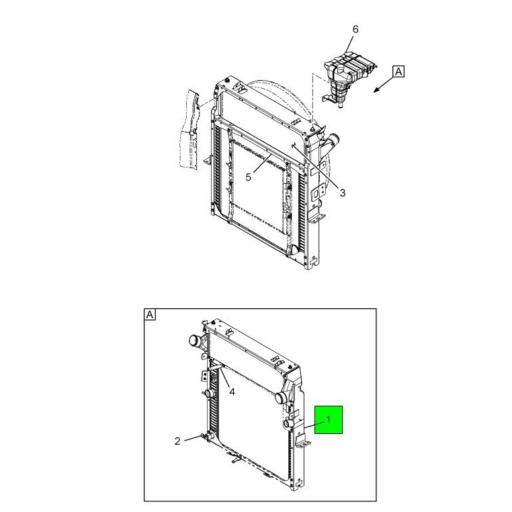 6
A
5
3
A
4
1
2