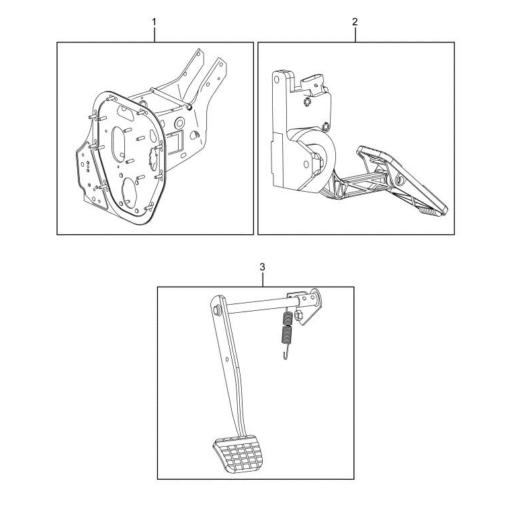 1
2
3