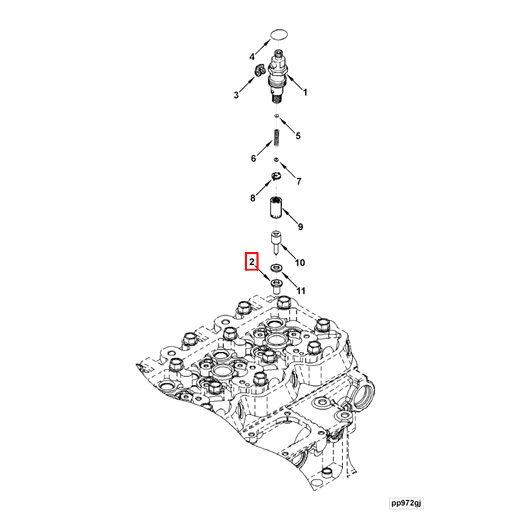 4
3
1
5
6
7
8
9
10
2
11
pp972gj