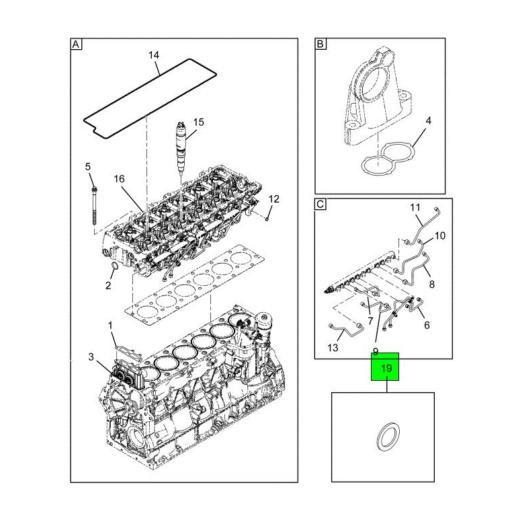 A
14
15
5
16
12
2
1
3
B
4
C
11
10
8
7
6
13
9
19