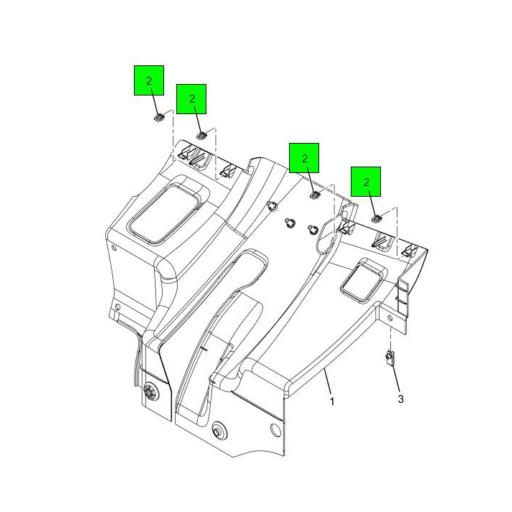 2
2
2
2
1
3