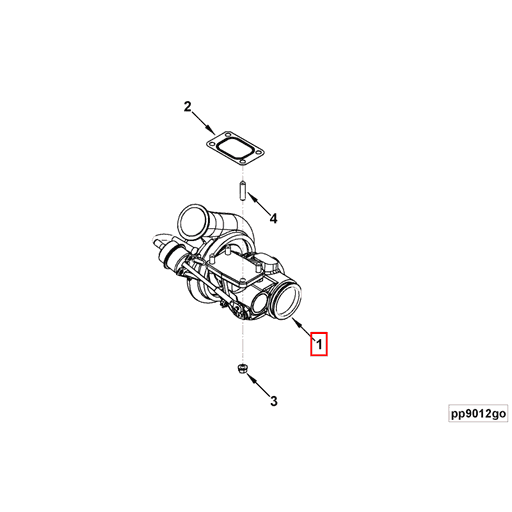 2

4

1

3

pp9012go