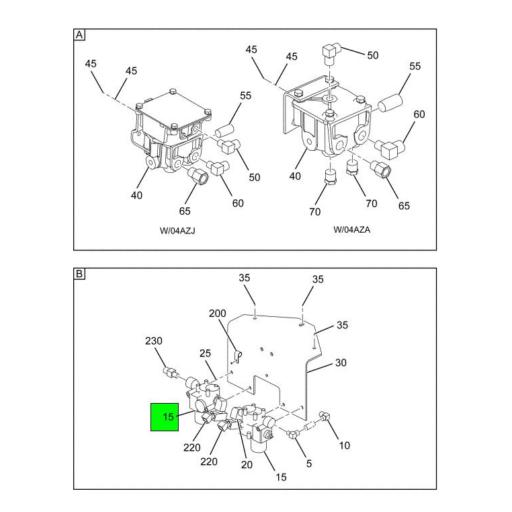 A

45
45
55
50
40
65
60
W/04AZJ

45
45
50
55
60
40
70
70
65
W/04AZA

B

35
35
200
35
230
25
30
15
220
220
20
15
5
10