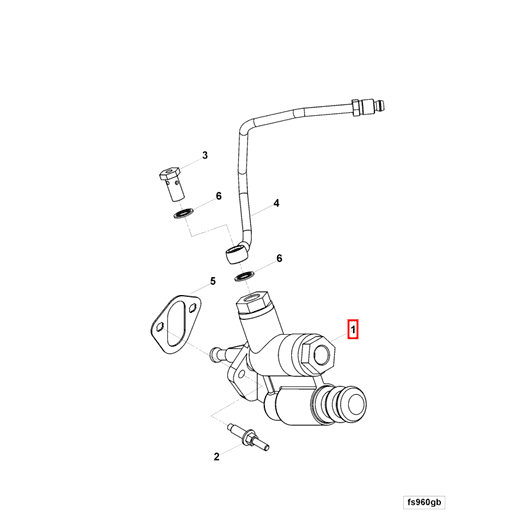 3
6
4
6
5
1
2
fs960gb