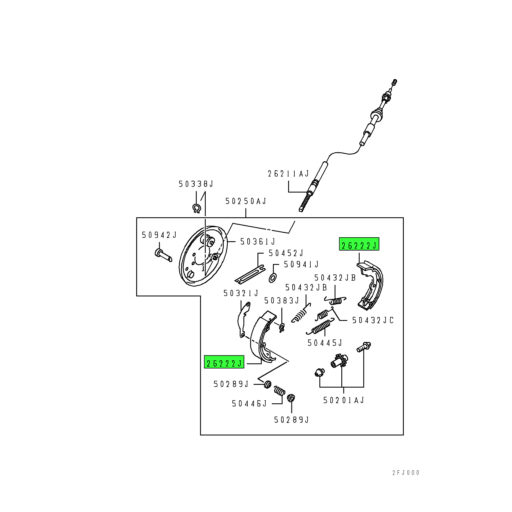 26211AJ
50338J
50250AJ
50942J
50361J
26222J
50452J
50941J
50432JB
50432JB
50321J
50383J
50432JC
50445J
26222J
50289J
50446J
50289J
50201AJ
2FJ000