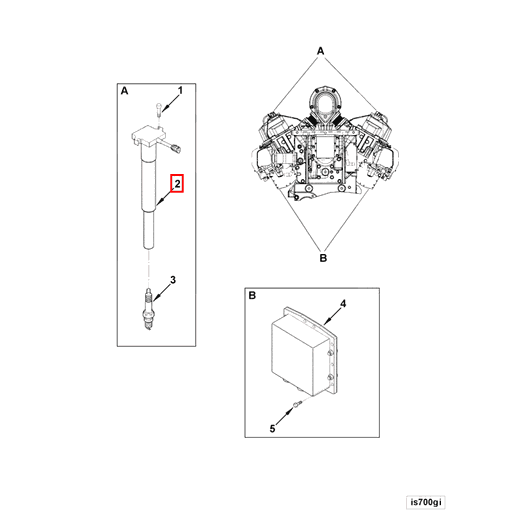 A
1
2
3
A
B
B
4
5
is700gi