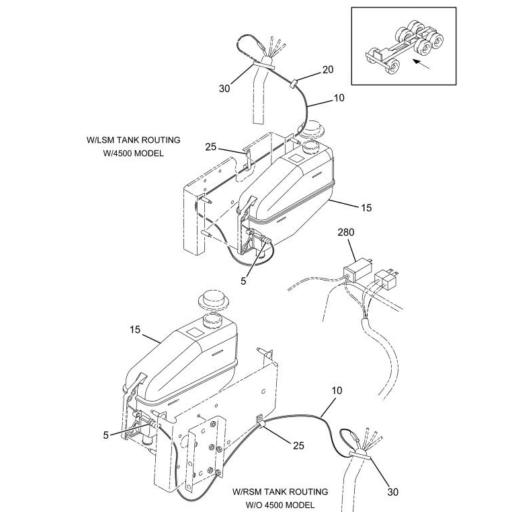 30
20
10
W/LSM TANK ROUTING
W/4500 MODEL
25
15
280
5
15
10
5
25
30
W/RSM TANK ROUTING
W/O 4500 MODEL