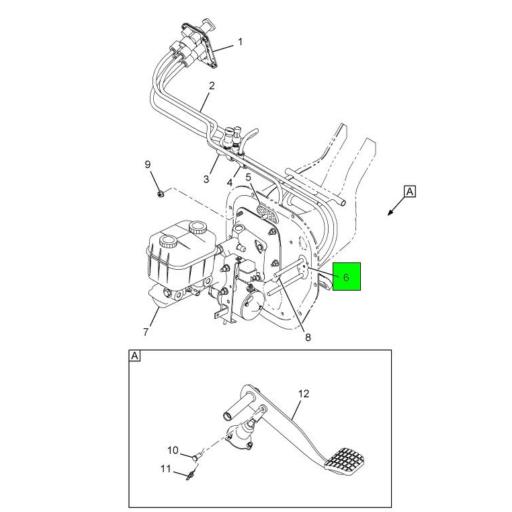 1
2
9
3
4
5
A
6
7
8
A
12
10
11