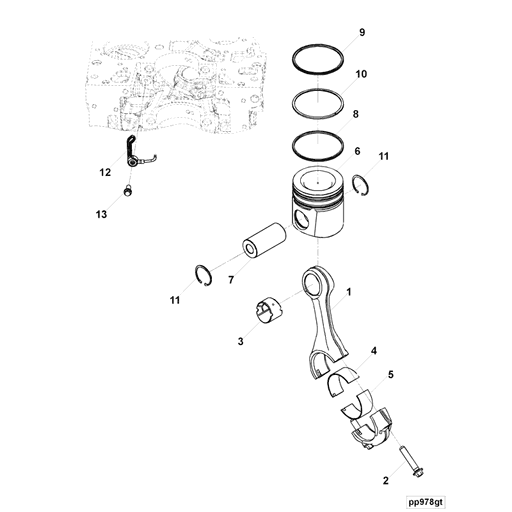 9
10
8
6
11
12
13
7
11
1
3
4
5
2
pp978gt