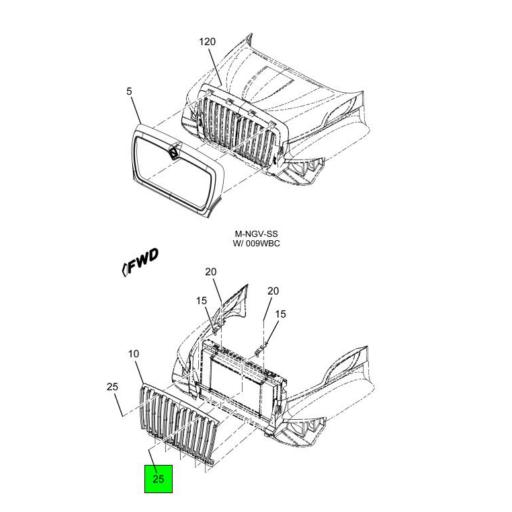 120

5

M-NGV-SS
W/ 009WBC

FWD

20

20

15

15

10

25

25