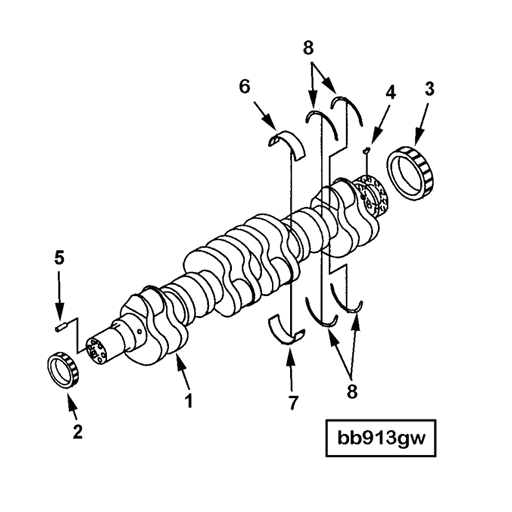 8
6
4
3
5
1
7
8
2
bb913gw