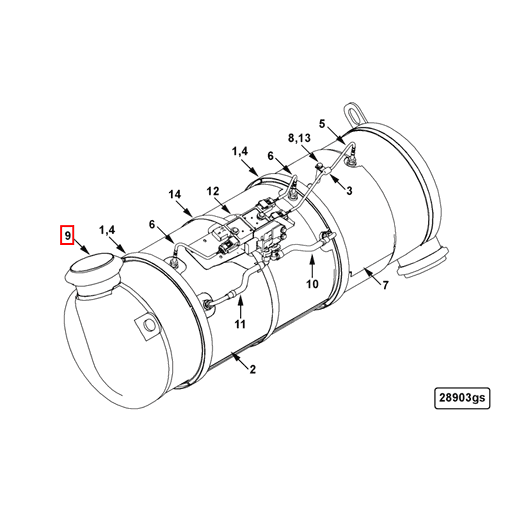 5
8,13
1,4
6
3
14
12
9
1,4
6
10
7
11
2
28903gs