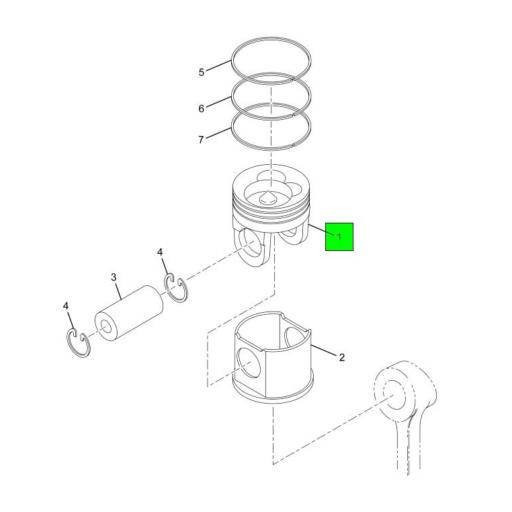 5
6
7
1
4
3
4
2