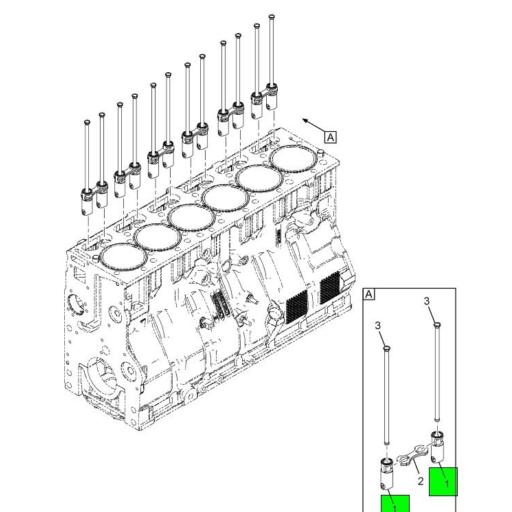 A
A
3
3
2
1
1